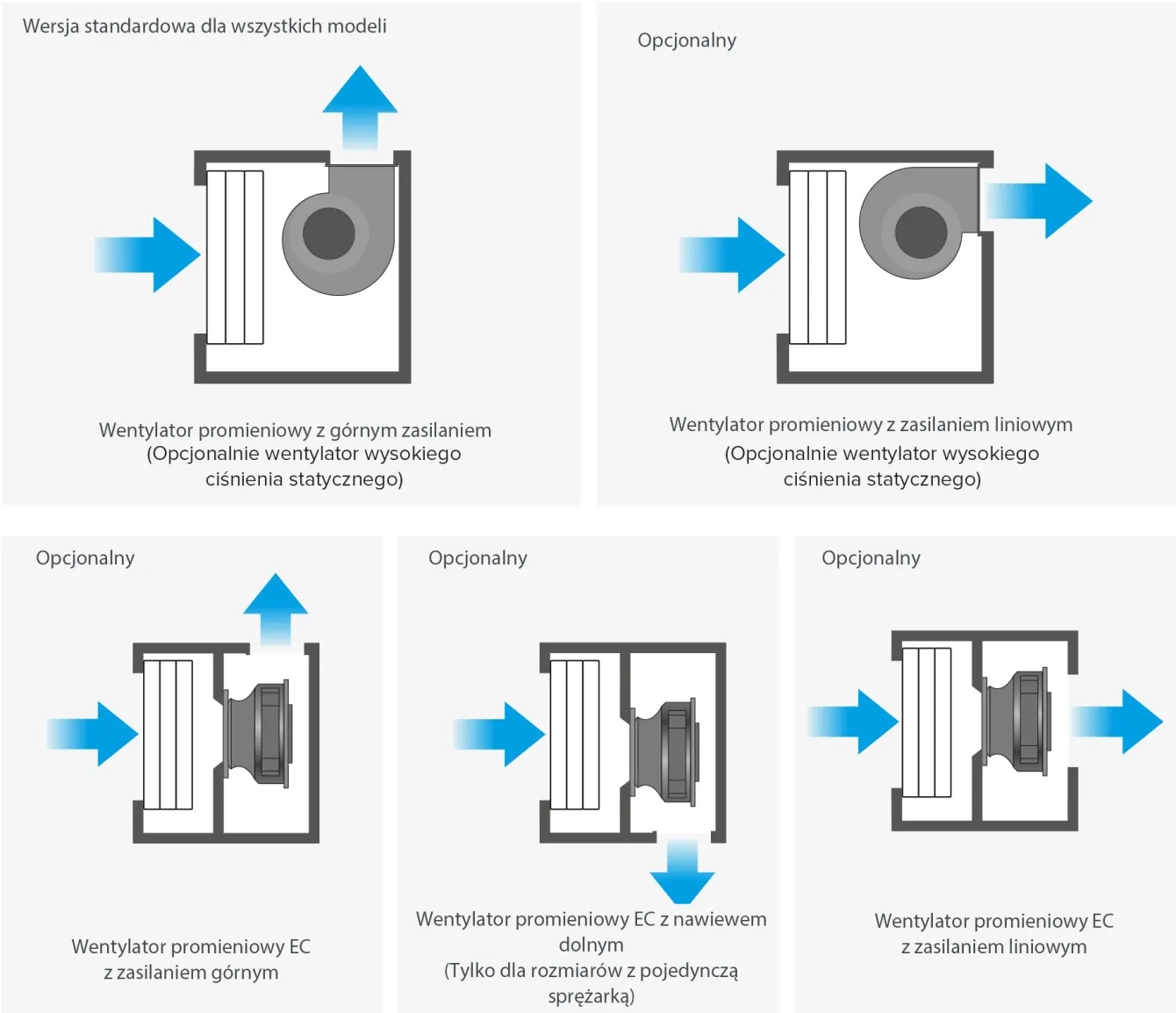 Wersja standardowa dla wszystkich modeli

Wentylator promieniowy z górnym zasilaniem (Opcjonalnie wentylator wysokiego ciśnienia statycznego)

Opcjonalny

Wentylator promieniowy z zasilaniem liniowym (Opcjonalnie wentylator wysokiego ciśnienia statycznego)

Opcjonalny

Wentylator promieniowy EC z zasilaniem górnym

Opcjonalny

Wentylator promieniowy EC z nawiewem dolnym (Tylko dla rozmiarów z pojedynczą sprężarką)

Opcjonalny

Wentylator promieniowy EC z zasilaniem liniowym